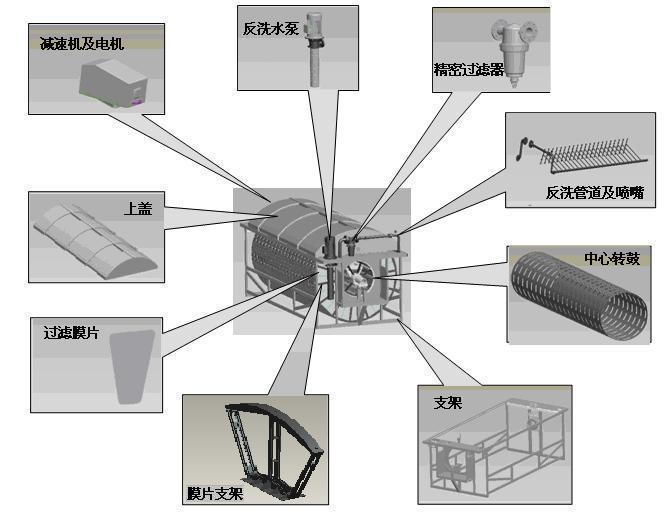 减速机及电机

反洗水泵

精密过滤器

反洗管道及喷嘴

上盖

中心转鼓

过滤膜片

膜片支架

支架